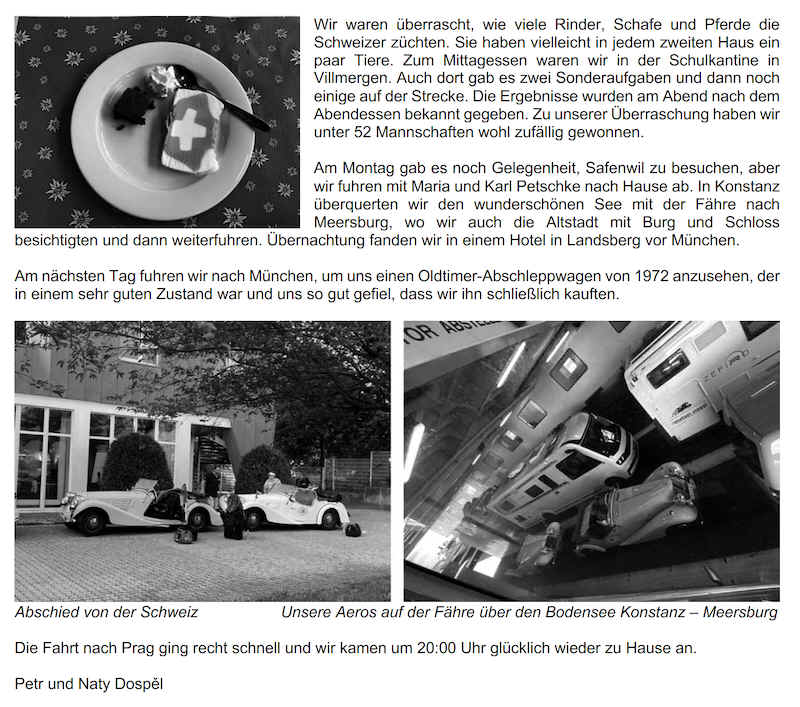 Wir waren überrascht, wie viele Rinder, Schafe und Pferde die Schweizer züchten. Sie haben vielleicht in jedem zweiten Haus ein paar Tiere. Zum Mittagessen waren wir in der Schulkantine in Villmergen. Auch dort gab es zwei Sonderaufgaben und dann noch einige auf der Strecke. Die Ergebnisse wurden am Abend nach dem Abendessen bekannt gegeben. Zu unserer Überraschung haben wir unter 52 Mannschaften wohl zufällig gewonnen.

Am Montag gab es noch Gelegenheit, Safenwil zu besuchen, aber wir fuhren mit Maria und Karl Petschke nach Hause ab. In Konstanz überquerten wir den wunderschönen See mit der Fähre nach Meersburg, wo wir auch die Altstadt mit Burg und Schloss besichtigten und dann weiterfuhren. Übernachtung fanden wir in einem Hotel in Landsberg vor München.

Am nächsten Tag fuhren wir nach München, um uns einen Oldtimer-Abschleppwagen von 1972 anzusehen, der in einem sehr guten Zustand war und uns so gut gefiel, dass wir ihn schließlich kauften.

Abschied von der Schweiz

Unsere Aeros auf der Fähre über den Bodensee Konstanz – Meersburg

Die Fahrt nach Prag ging recht schnell und wir kamen um 20:00 Uhr glücklich wieder zu Hause an.

Petr und Naty Dospěl